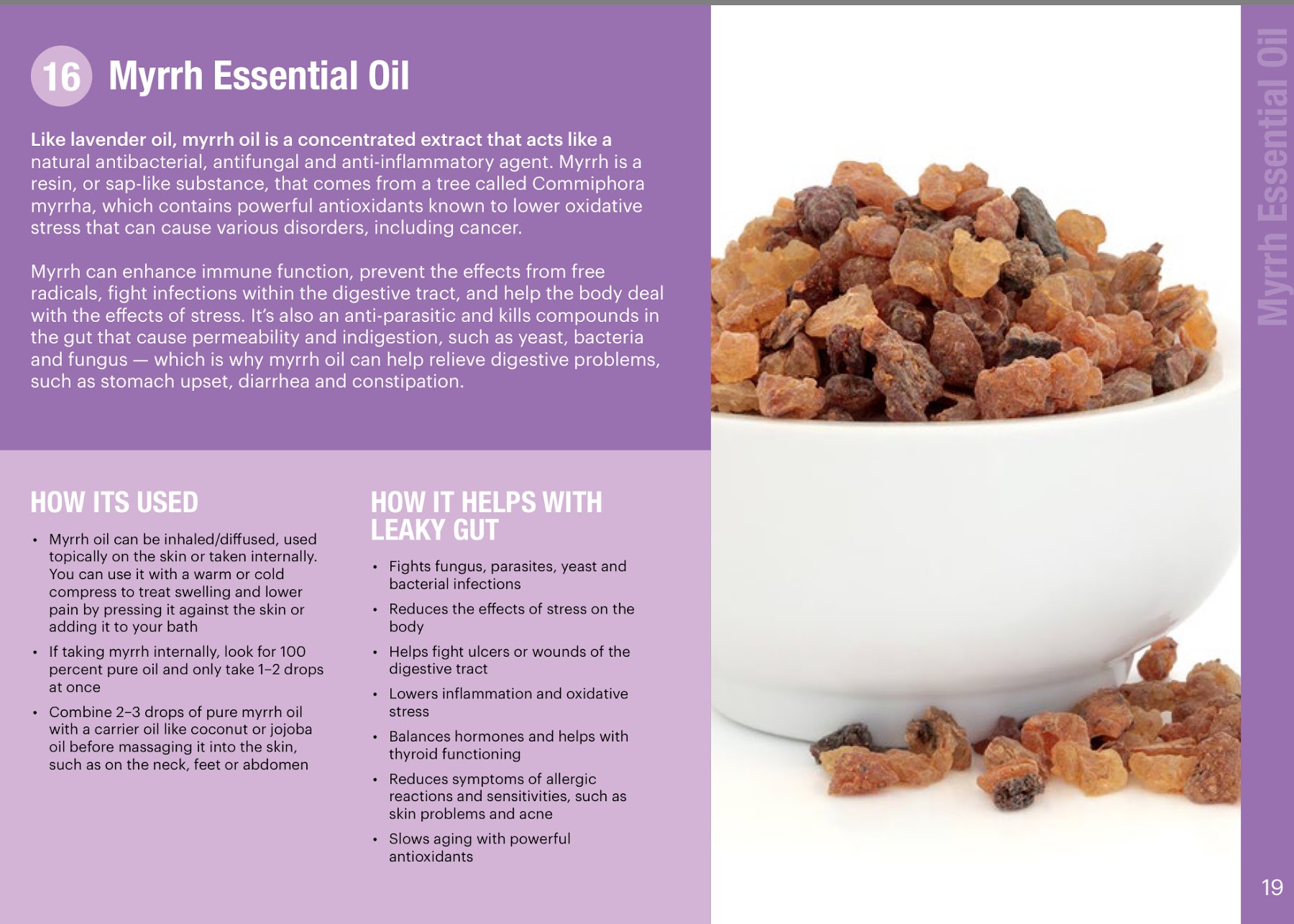 16 Myrrh Essential Oil

Like lavender oil, myrrh oil is a concentrated extract that acts like a natural antibacterial, antifungal and anti-inflammatory agent. Myrrh is a resin, or sap-like substance, that comes from a tree called Commiphora myrrha, which contains powerful antioxidants known to lower oxidative stress that can cause various disorders, including cancer.

Myrrh can enhance immune function, prevent the effects from free radicals, fight infections within the digestive tract, and help the body deal with the effects of stress. It's also an anti-parasitic and kills compounds in the gut that cause permeability and indigestion, such as yeast, bacteria and fungus — which is why myrrh oil can help relieve digestive problems, such as stomach upset, diarrhea and constipation.

HOW ITS USED

• Myrrh oil can be inhaled/diffused, used topically on the skin or taken internally. You can use it with a warm or cold compress to treat swelling and lower pain by pressing it against the skin or adding it to your bath
• If taking myrrh internally, look for 100 percent pure oil and only take 1–2 drops at once
• Combine 2–3 drops of pure myrrh oil with a carrier oil like coconut or jojoba oil before massaging it into the skin, such as on the neck, feet or abdomen

HOW IT HELPS WITH LEAKY GUT

• Fights fungus, parasites, yeast and bacterial infections
• Reduces the effects of stress on the body
• Helps fight ulcers or wounds of the digestive tract
• Lowers inflammation and oxidative stress
• Balances hormones and helps with thyroid functioning
• Reduces symptoms of allergic reactions and sensitivities, such as skin problems and acne
• Slows aging with powerful antioxidants

Myrrh Essential Oil

19